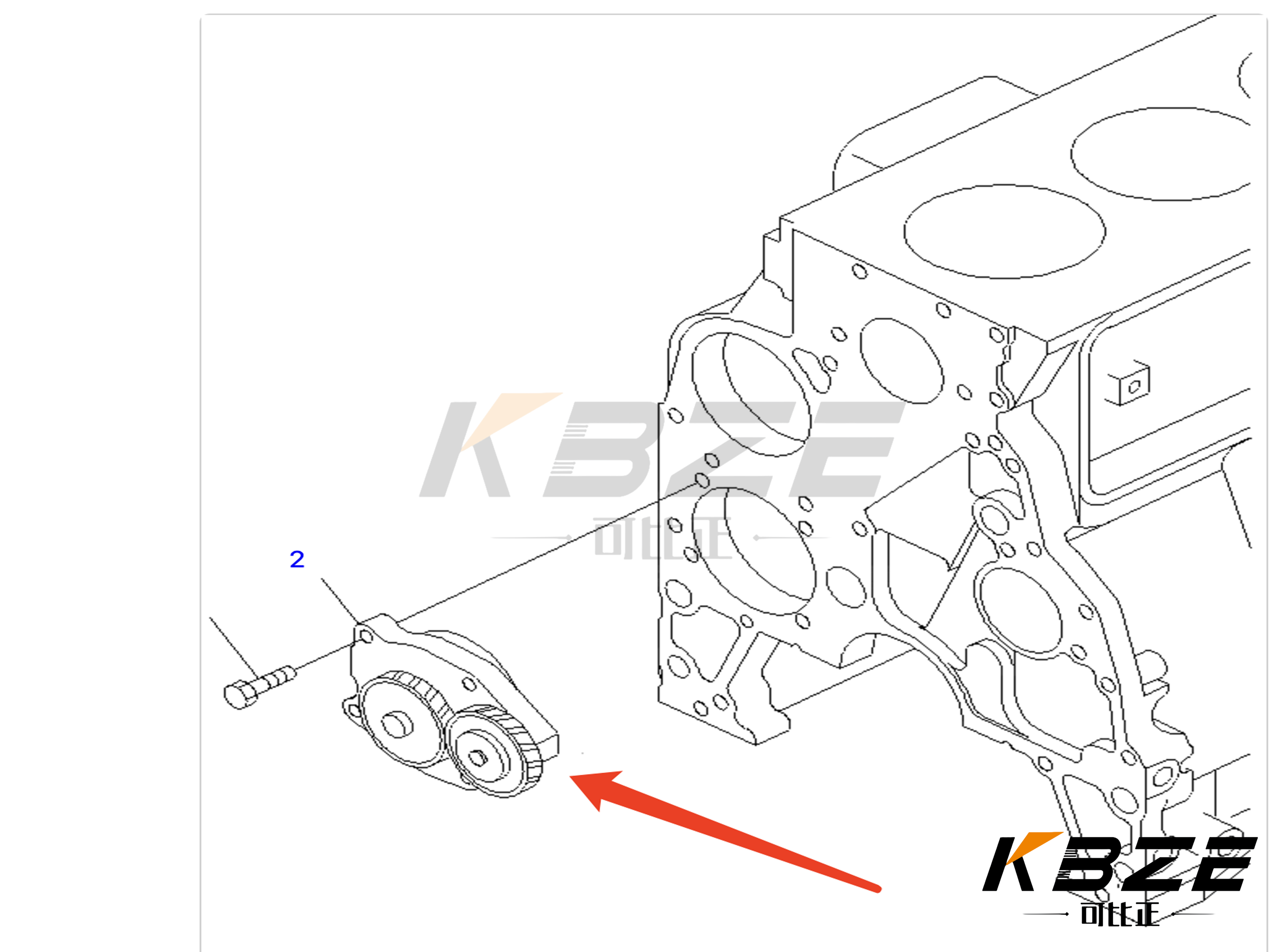 KBZE
可比正

2

KBZE
可比正