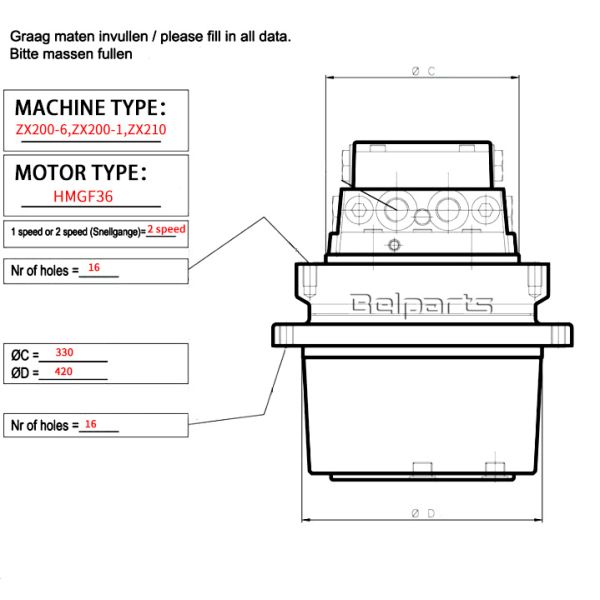 Graag maten invullen / please fill in all data.
Bitte massen fullen

MACHINE TYPE:
ZX200-6,ZX200-1,ZX210

MOTOR TYPE:
HMGF36

1 speed or 2 speed (Snellgange)= 2 speed

Nr of holes = 16

ØC = 330
ØD = 420

Nr of holes = 16

Ø C

Belparts

Ø D