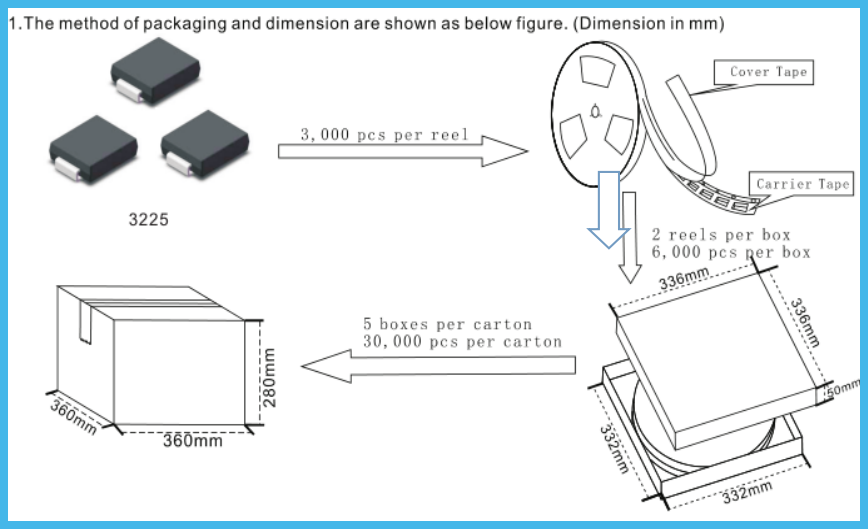 1.The method of packaging and dimension are shown as below figure. (Dimension in mm)

3225

3,000 pcs per reel

Cover Tape

Carrier Tape

2 reels per box
6,000 pcs per box

336mm

336mm

50mm

332mm

332mm

5 boxes per carton
30,000 pcs per carton

280mm

360mm

360mm