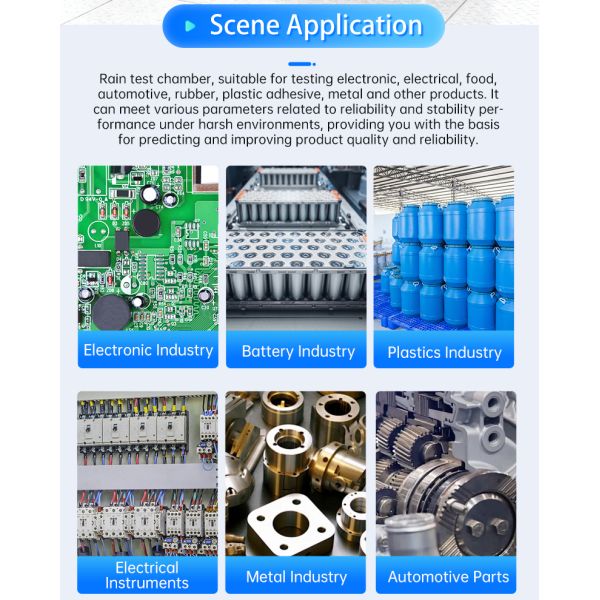 Scene Application

Rain test chamber, suitable for testing electronic, electrical, food, automotive, rubber, plastic adhesive, metal and other products. It can meet various parameters related to reliability and stability performance under harsh environments, providing you with the basis for predicting and improving product quality and reliability.

Electronic Industry

Battery Industry

Plastics Industry

Electrical Instruments

Metal Industry

Automotive Parts