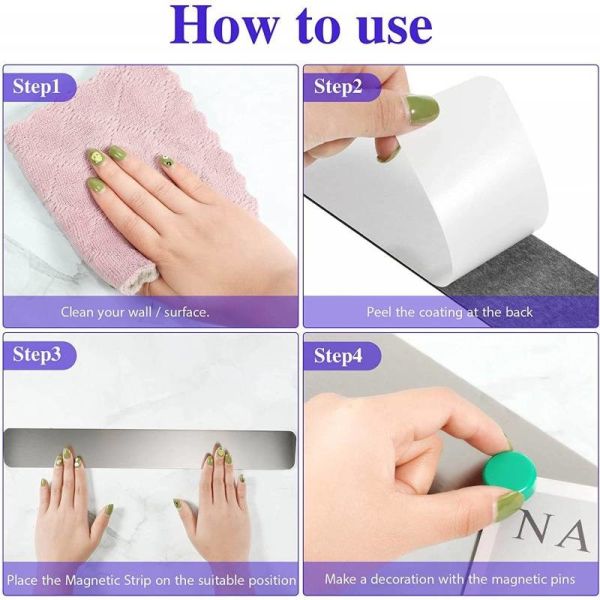 How to use

Step1

Clean your wall / surface.

Step2

Peel the coating at the back

Step3

Place the Magnetic Strip on the suitable position

Step4

NA

Make a decoration with the magnetic pins