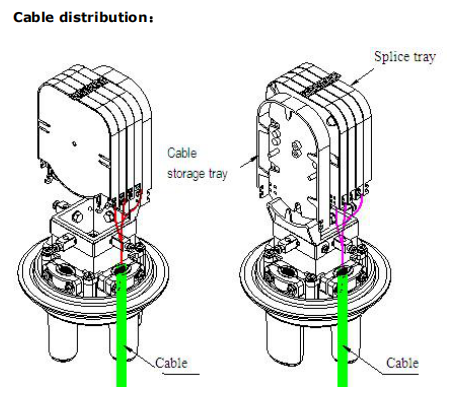 Cable distribution：

Splice tray

Cable storage tray

Cable

Cable