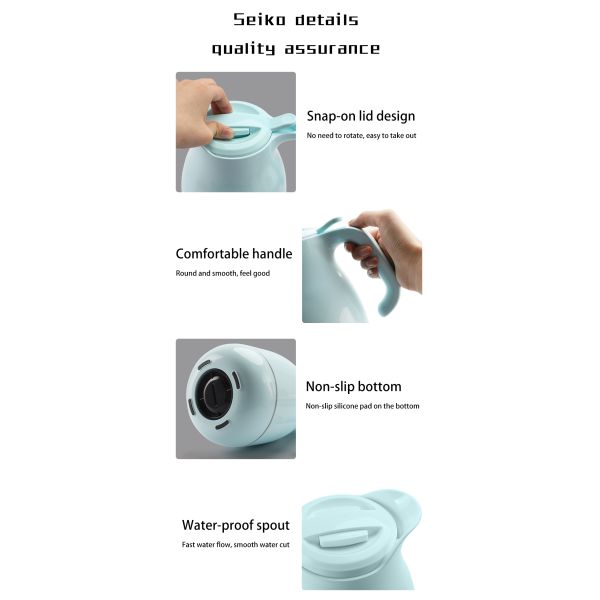 Seiko details
quality assurance

Snap-on lid design
No need to rotate, easy to take out

Comfortable handle
Round and smooth, feel good

Non-slip bottom
Non-slip silicone pad on the bottom

Water-proof spout
Fast water flow, smooth water cut