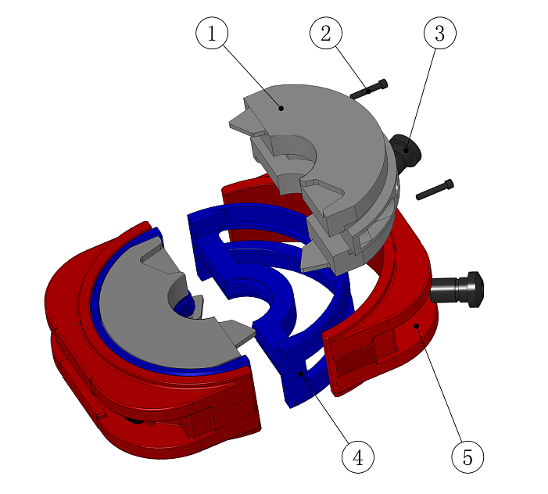 1
2
3
4
5