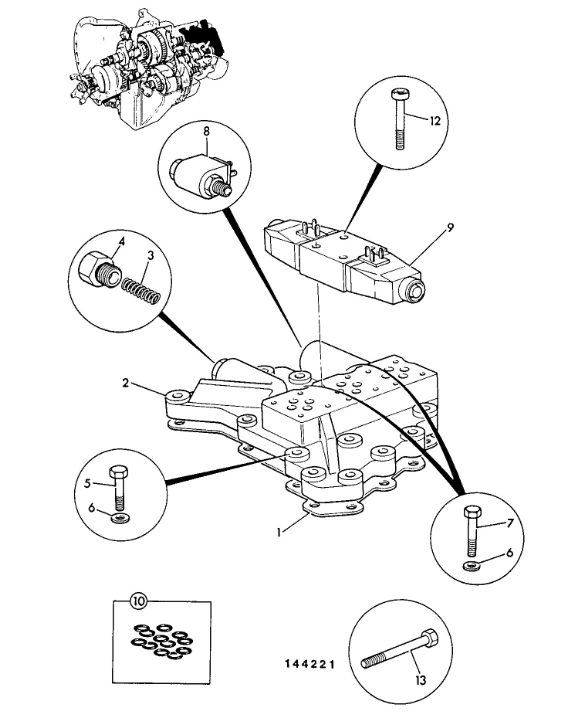 12
8
9
4
3
2
5
6
1
7
6
10
144221
13