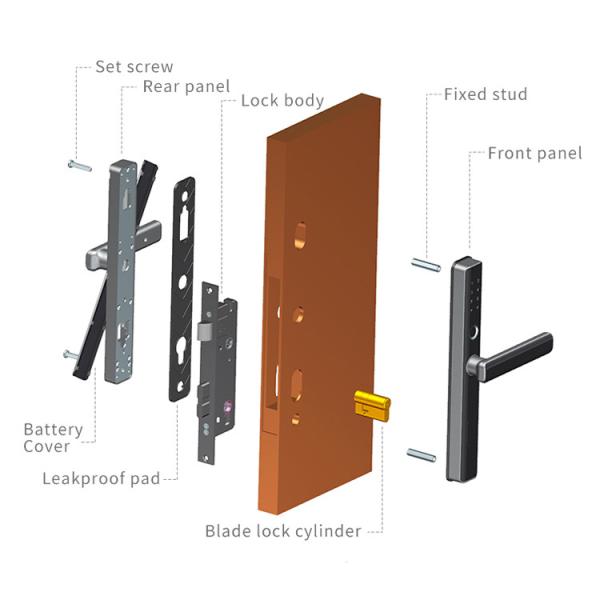 Set screw

Rear panel

Lock body

Fixed stud

Front panel

Battery Cover

Leakproof pad

Blade lock cylinder