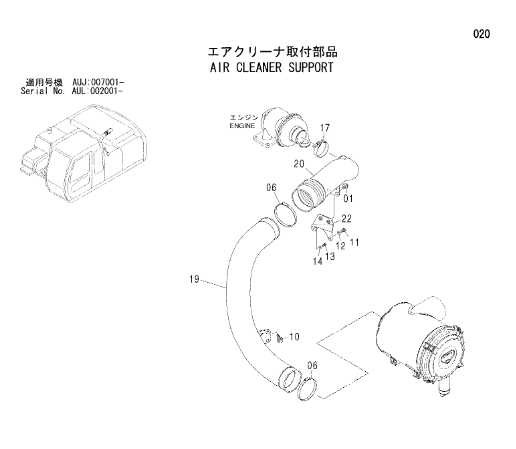 020

エアクリーナ取付部品
AIR CLEANER SUPPORT

適用号機 AUJ:007001-
Serial No. AUL:002001-

エンジン
ENGINE

17

20

06

01

22

11

12

13

14

19

10

06