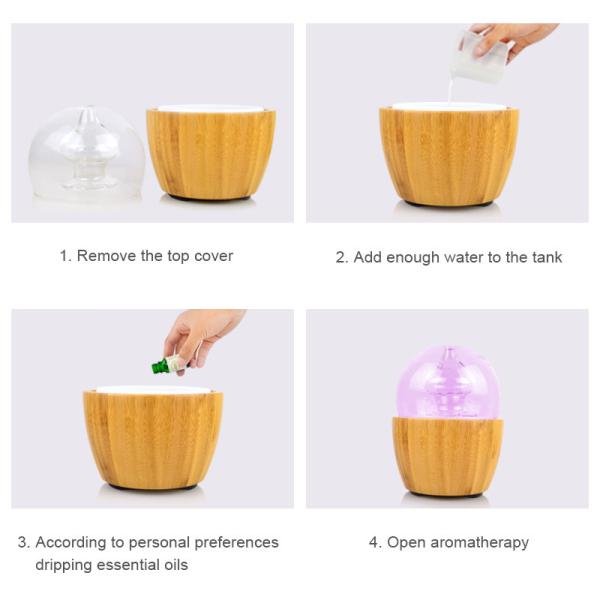 1. Remove the top cover

2. Add enough water to the tank

3. According to personal preferences dripping essential oils

4. Open aromatherapy