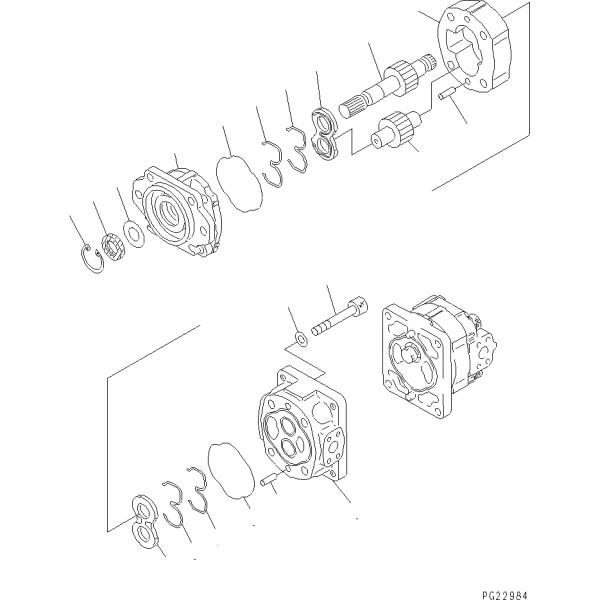 PG22984