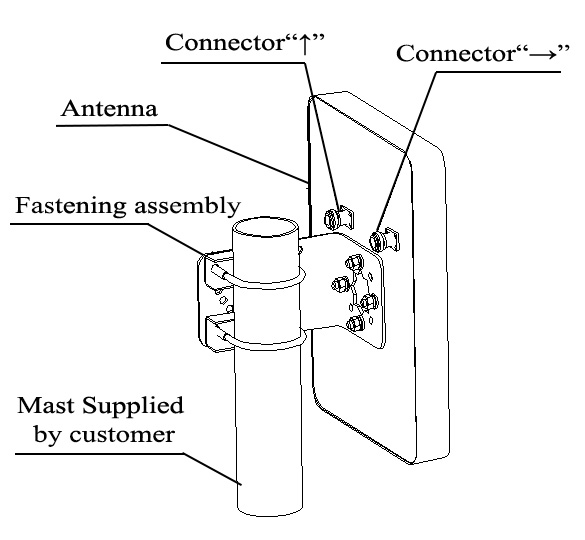 Connector“↑”

Connector“→”

Antenna

Fastening assembly

Mast Supplied by customer