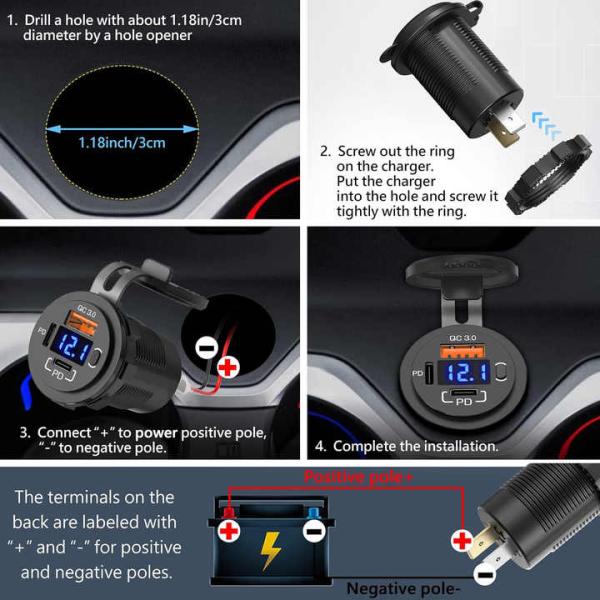 1. Drill a hole with about 1.18in/3cm diameter by a hole opener

1.18inch/3cm

2. Screw out the ring on the charger. Put the charger into the hole and screw it tightly with the ring.

QC 3.0

PD

12.1

PD

3. Connect "+" to power positive pole, "-" to negative pole.

QC 3.0

PD

12.1

PD

4. Complete the installation.

The terminals on the back are labeled with "+" and "-" for positive and negative poles.

Positive pole+

Negative pole-