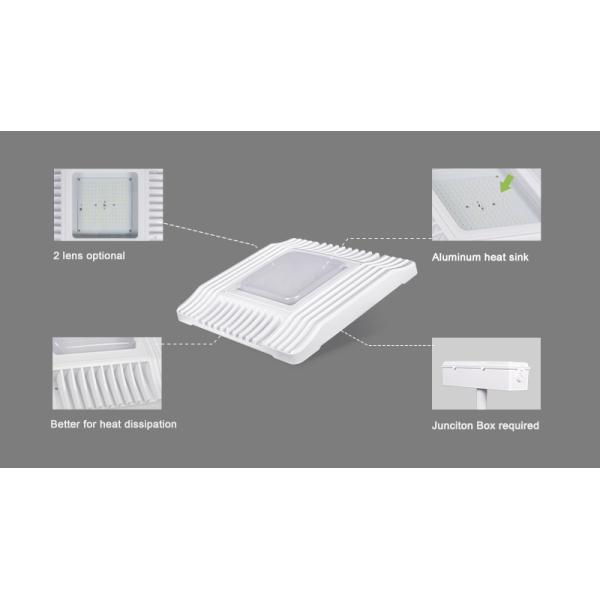 2 lens optional

Aluminum heat sink

Better for heat dissipation

Junciton Box required