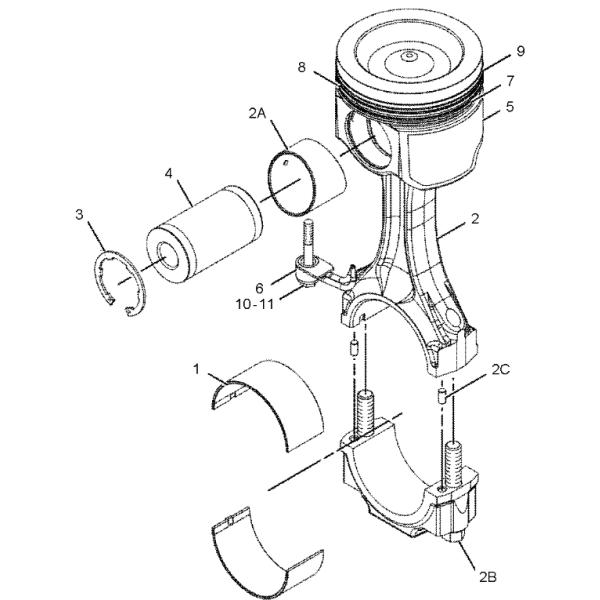 9
8
7
5
2A
4
3
2
6
10-11
1
2C
2B