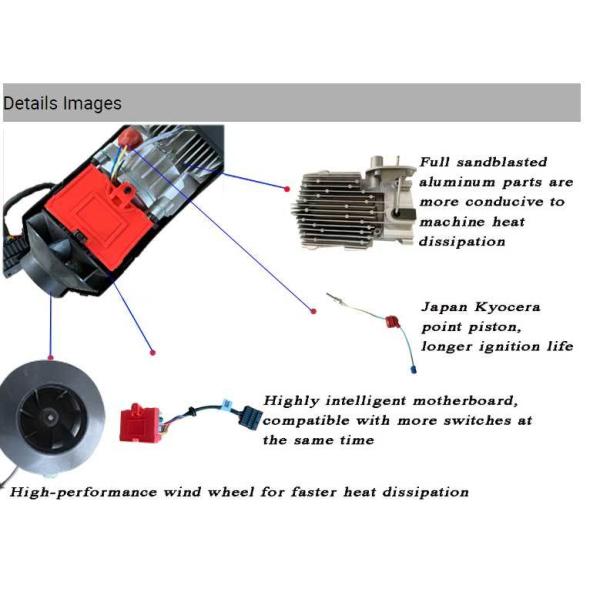 Details Images

Full sandblasted aluminum parts are more conducive to machine heat dissipation

Japan Kyocera point piston, longer ignition life

Highly intelligent motherboard, compatible with more switches at the same time

High-performance wind wheel for faster heat dissipation