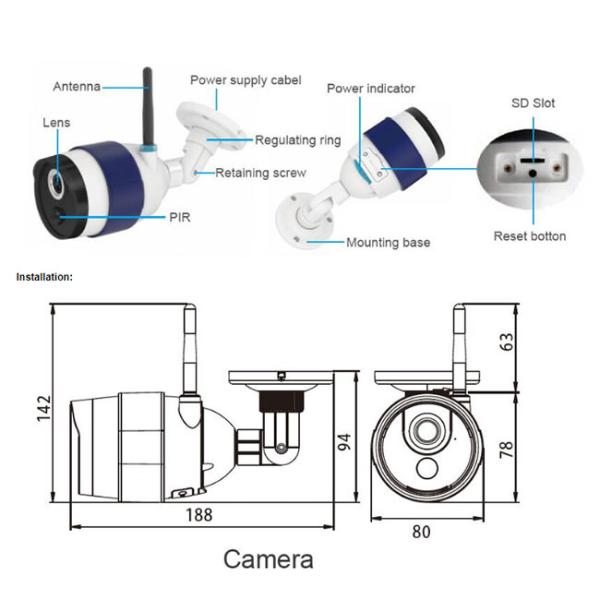 Antenna
Lens
Power supply cabel
Regulating ring
Retaining screw
PIR
Power indicator
Mounting base
SD Slot
Reset botton

Installation:

142
188
94
63
78
80

Camera