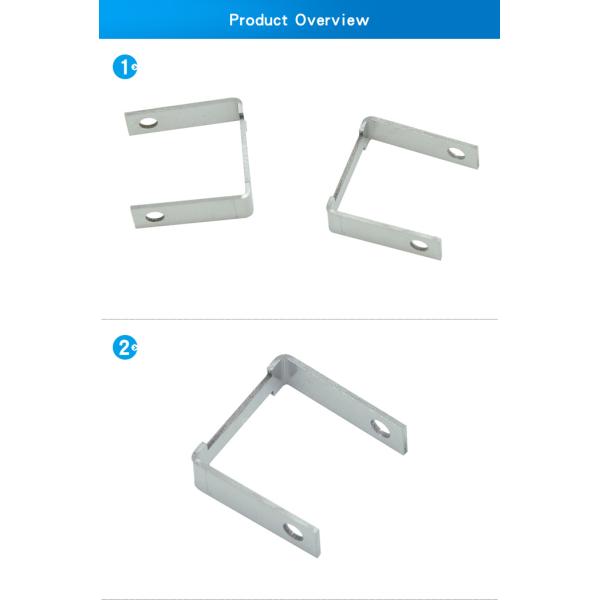 Product Overview

1

2