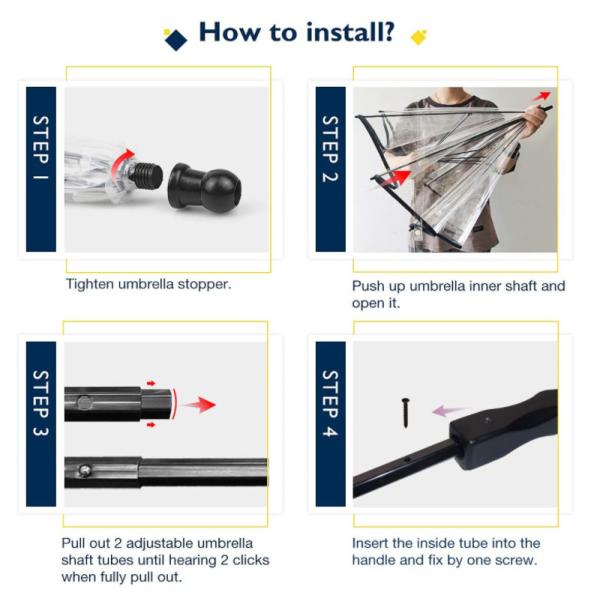 How to install?

STEP 1

Tighten umbrella stopper.

STEP 2

Push up umbrella inner shaft and open it.

STEP 3

Pull out 2 adjustable umbrella shaft tubes until hearing 2 clicks when fully pull out.

STEP 4

Insert the inside tube into the handle and fix by one screw.