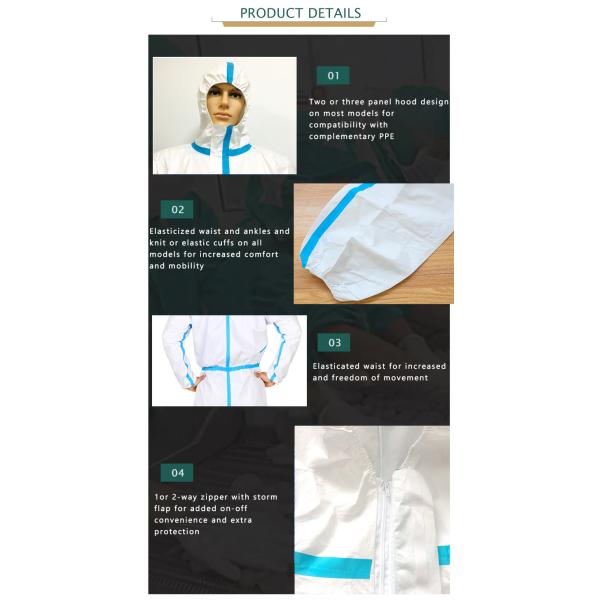 PRODUCT DETAILS

01

Two or three panel hood design on most models for compatibility with complementary PPE

02

Elasticized waist and ankles and knit or elastic cuffs on all models for increased comfort and mobility

03

Elasticated waist for increased and freedom of movement

04

1or 2-way zipper with storm flap for added on-off convenience and extra protection