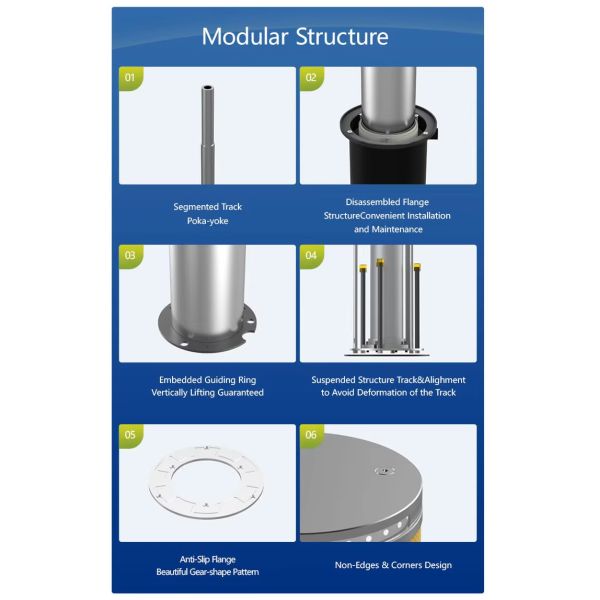 Modular Structure

01

Segmented Track
Poka-yoke

02

Disassembled Flange
StructureConvenient Installation
and Maintenance

03

Embedded Guiding Ring
Vertically Lifting Guaranteed

04

Suspended Structure Track&Alighment
to Avoid Deformation of the Track

05

Anti-Slip Flange
Beautiful Gear-shape Pattern

06

Non-Edges & Corners Design