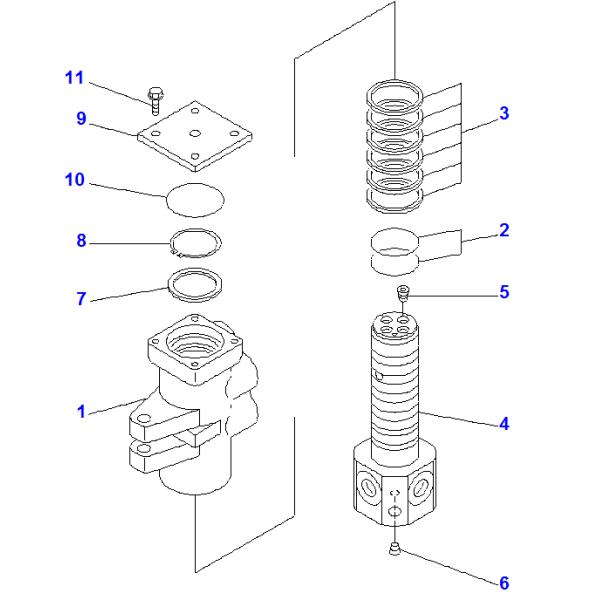 11
9
10
8
7
1
3
2
5
4
6