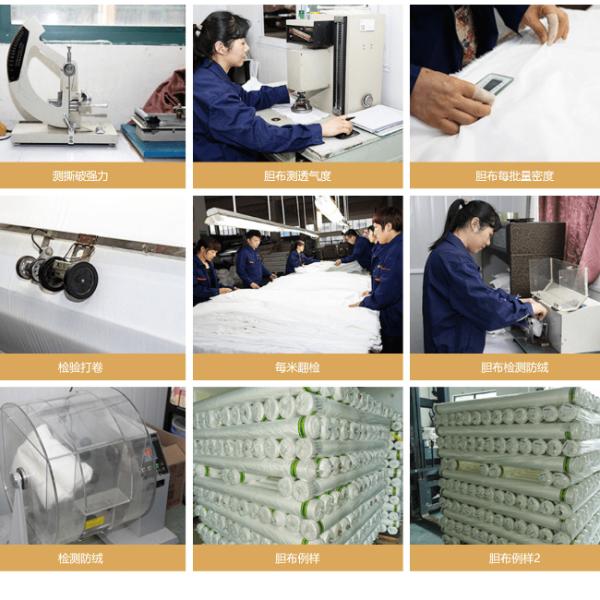 测撕破强力

胆布测透气度

胆布每批量密度

检验打卷

每米翻检

胆布检测防绒

检测防绒

胆布例样

胆布例样2