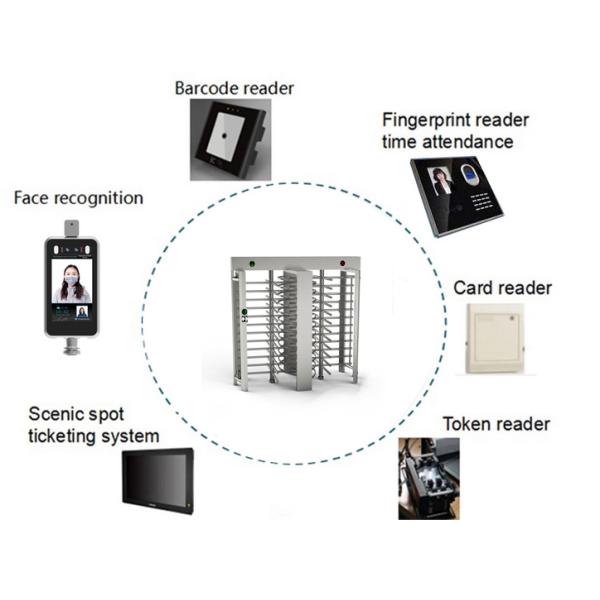 Barcode reader

Fingerprint reader time attendance

Face recognition

Card reader

Scenic spot ticketing system

Token reader