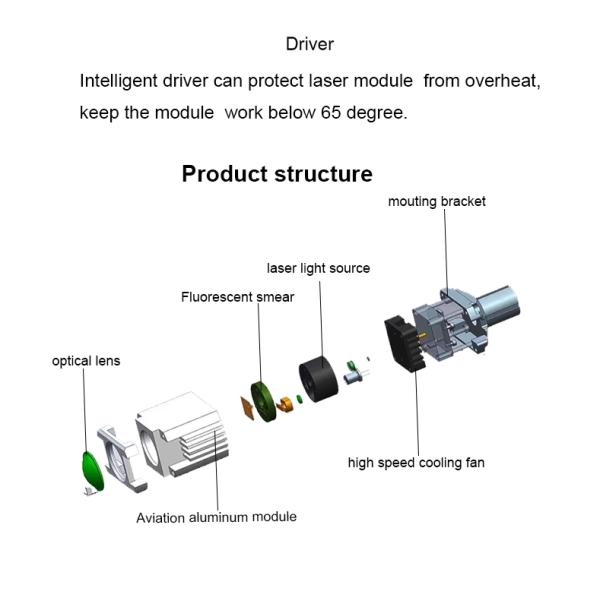 Driver

Intelligent driver can protect laser module from overheat, keep the module work below 65 degree.

Product structure

mouting bracket

laser light source

Fluorescent smear

optical lens

high speed cooling fan

Aviation aluminum module