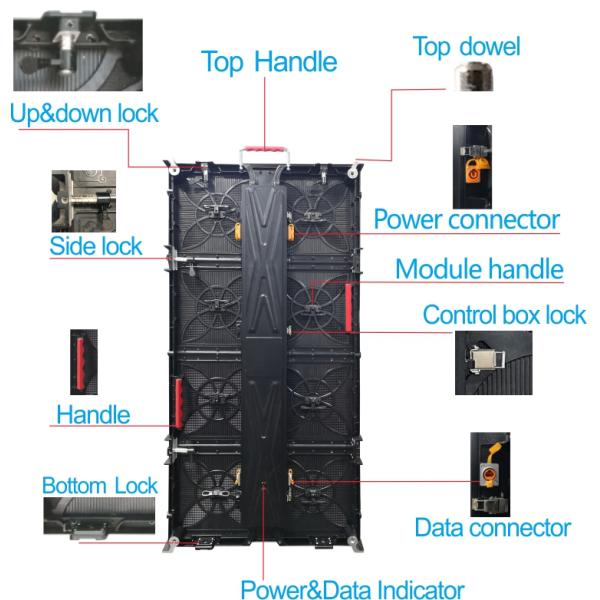 Top Handle

Top dowel

Up&down lock

Power connector

Side lock

Module handle

Control box lock

Handle

Bottom Lock

Data connector

Power&Data Indicator