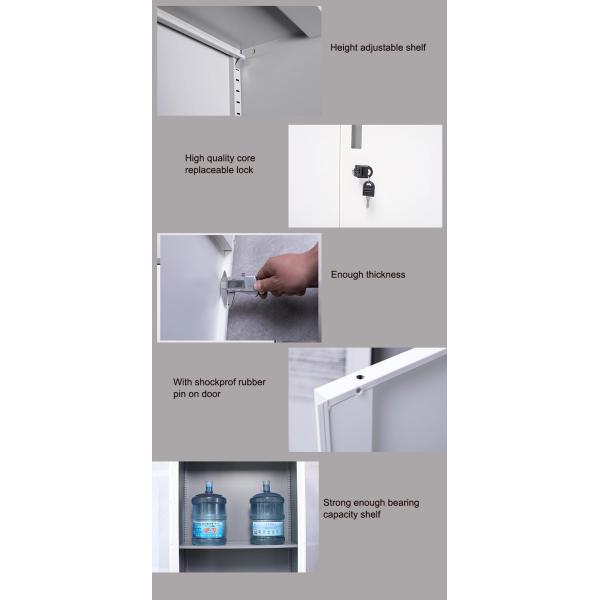 Height adjustable shelf

High quality core
replaceable lock

Enough thickness

With shockprof rubber
pin on door

Strong enough bearing
capacity shelf