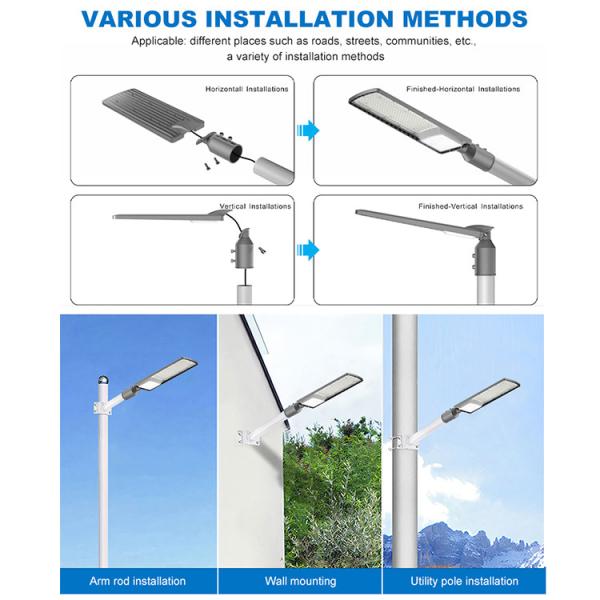 VARIOUS INSTALLATION METHODS

Applicable: different places such as roads, streets, communities, etc., a variety of installation methods

Horizontall Installations

Finished-Horizontal Installations

Vertical Installations

Finished-Vertical Installations

Arm rod installation

Wall mounting

Utility pole installation