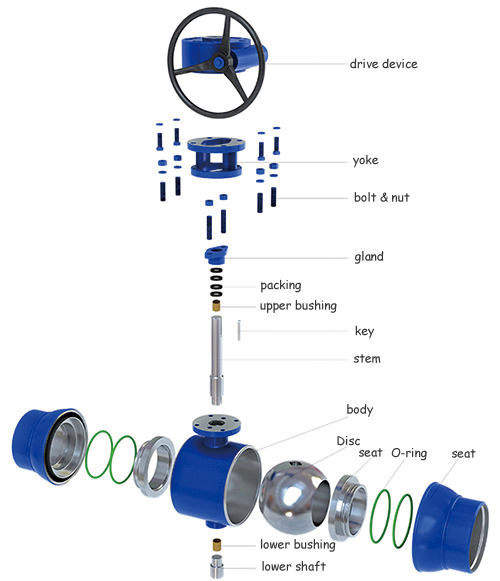 drive device

yoke

bolt & nut

gland

packing

upper bushing

key

stem

body

Disc

seat

O-ring

seat

lower bushing

lower shaft