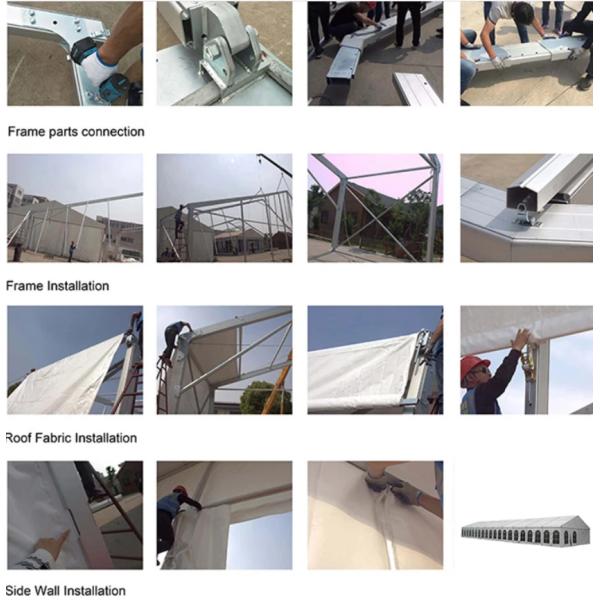 Frame parts connection

Frame Installation

Roof Fabric Installation

Side Wall Installation