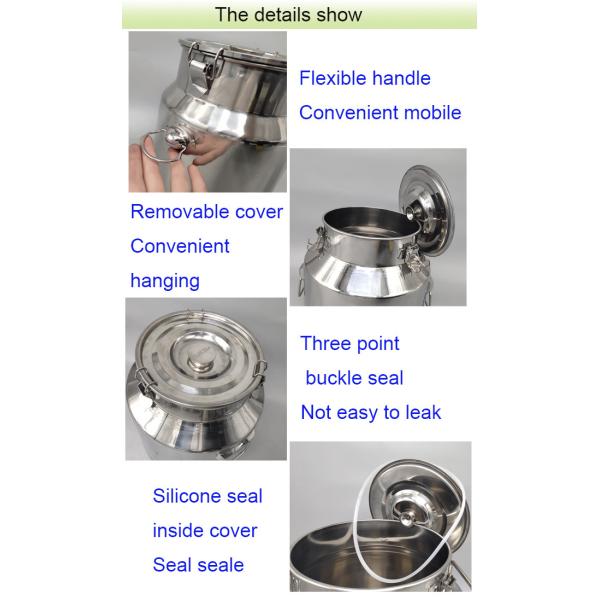 The details show

Flexible handle
Convenient mobile

Removable cover
Convenient
hanging

Three point
buckle seal
Not easy to leak

Silicone seal
inside cover
Seal seale