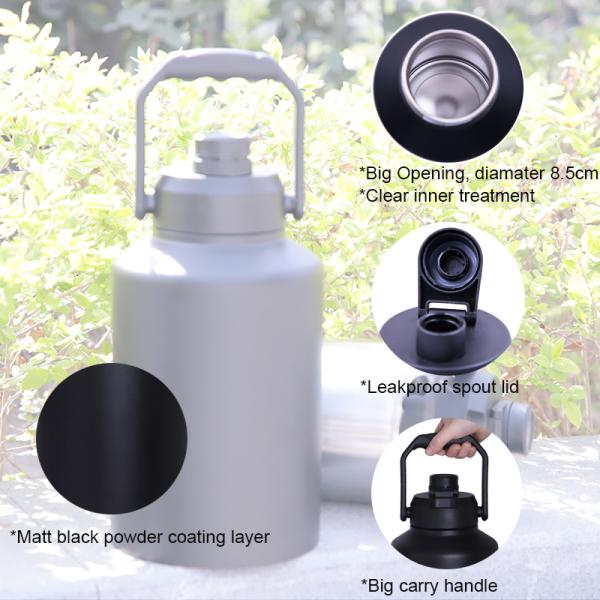 *Big Opening, diamater 8.5cm
*Clear inner treatment

*Leakproof spout lid

*Matt black powder coating layer

*Big carry handle