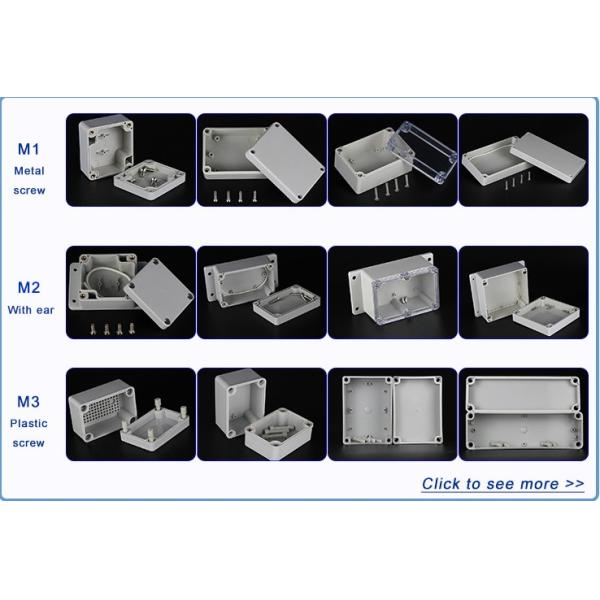 M1
Metal
screw

M2
With ear

M3
Plastic
screw

Click to see more >>