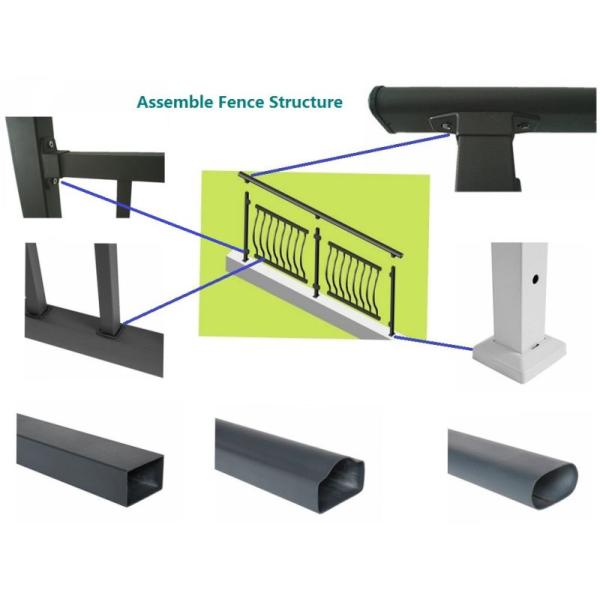 Assemble Fence Structure