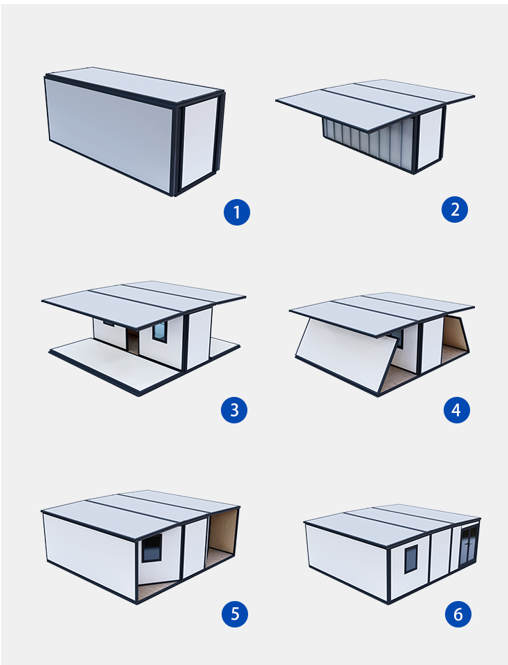 1

2

3

4

5

6