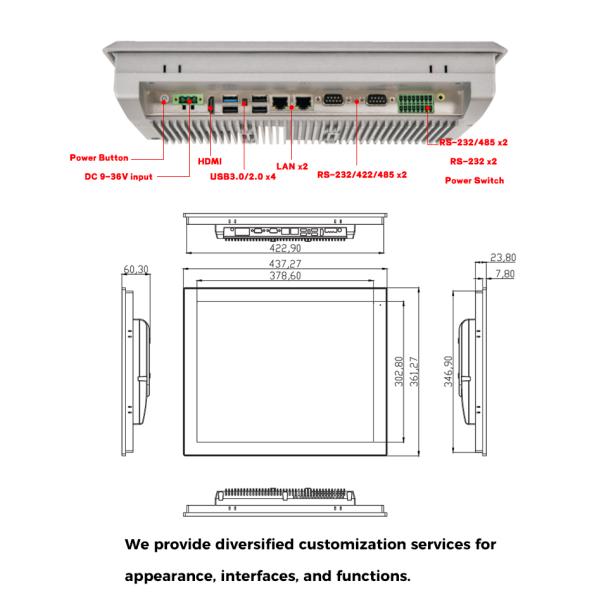 Power Button

DC 9-36V input

HDMI

USB3.0/2.0 x4

LAN x2

RS-232/422/485 x2

RS-232/485 x2

RS-232 x2

Power Switch

422,90

437,27

378,60

60,30

23,80

7,80

302,80

361,27

346,90

We provide diversified customization services for appearance, interfaces, and functions.