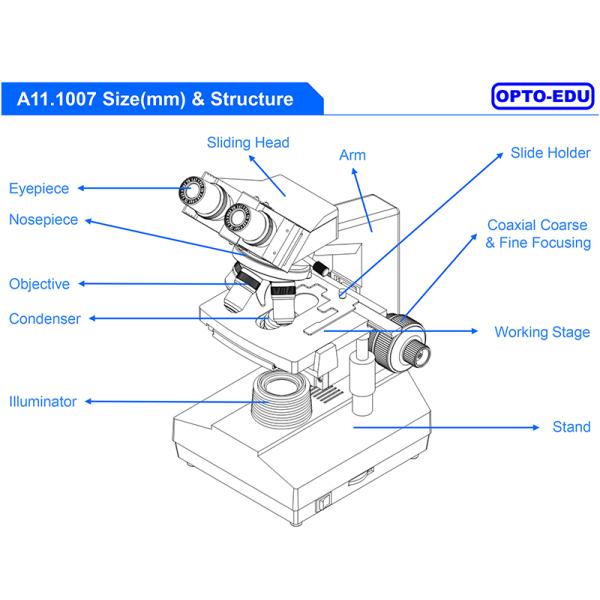 A11.1007 Size(mm) & Structure

OPTO-EDU

Sliding Head

Arm

Slide Holder

Eyepiece

Nosepiece

Coaxial Coarse & Fine Focusing

Objective

Condenser

Working Stage

Illuminator

Stand