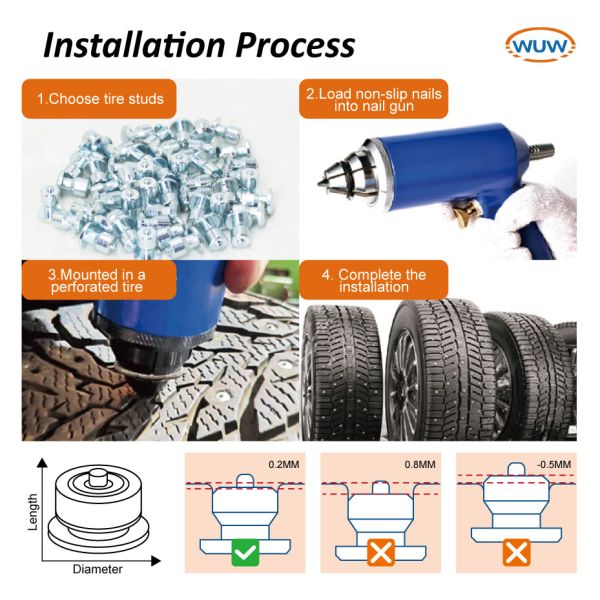 Installation Process

WUW

1.Choose tire studs

2.Load non-slip nails into nail gun

3.Mounted in a perforated tire

4. Complete the installation

Length

Diameter

0.2MM

0.8MM

-0.5MM