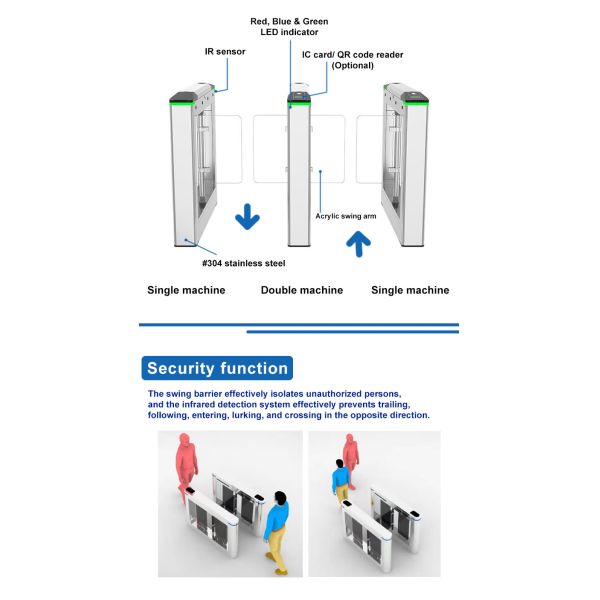 Red, Blue & Green LED indicator

IR sensor

IC card/ QR code reader (Optional)

Acrylic swing arm

#304 stainless steel

Single machine

Double machine

Single machine

Security function

The swing barrier effectively isolates unauthorized persons, and the infrared detection system effectively prevents trailing, following, entering, lurking, and crossing in the opposite direction.