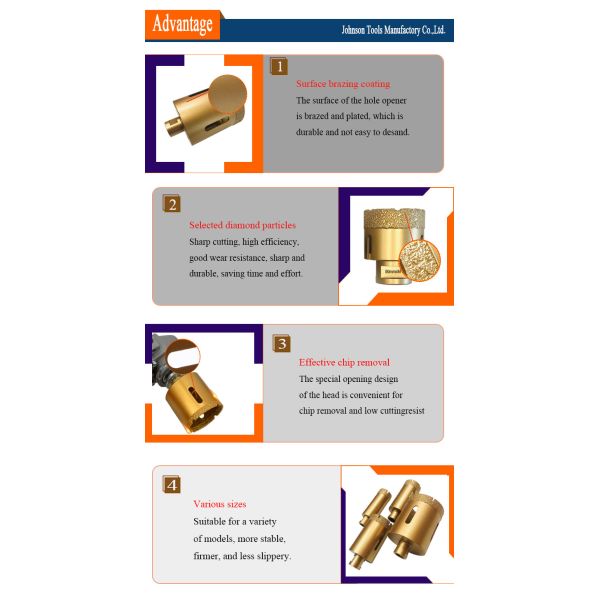 Advantage

Johnson Tools Manufactory Co.,Ltd.

1

Surface brazing coating

The surface of the hole opener is brazed and plated, which is durable and not easy to desand.

2

Selected diamond particles

Sharp cutting, high efficiency, good wear resistance, sharp and durable, saving time and effort.

3

Effective chip removal

The special opening design of the head is convenient for chip removal and low cuttingresist

4

Various sizes

Suitable for a variety of models, more stable, firmer, and less slippery.