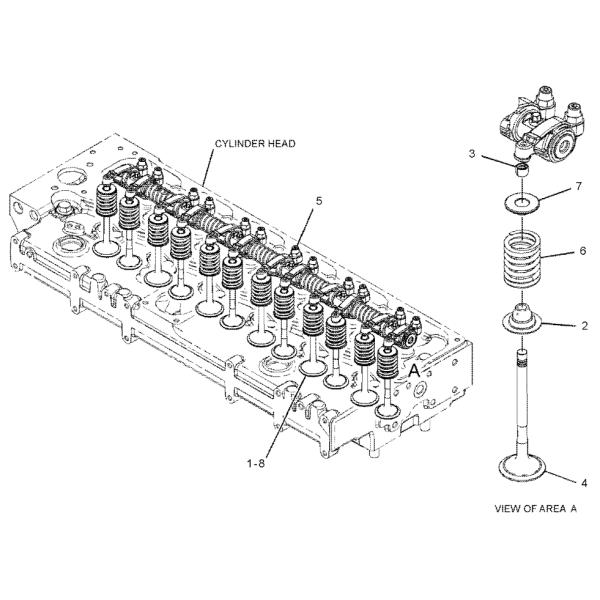 CYLINDER HEAD
5
A
1-8
3
7
6
2
4
VIEW OF AREA A