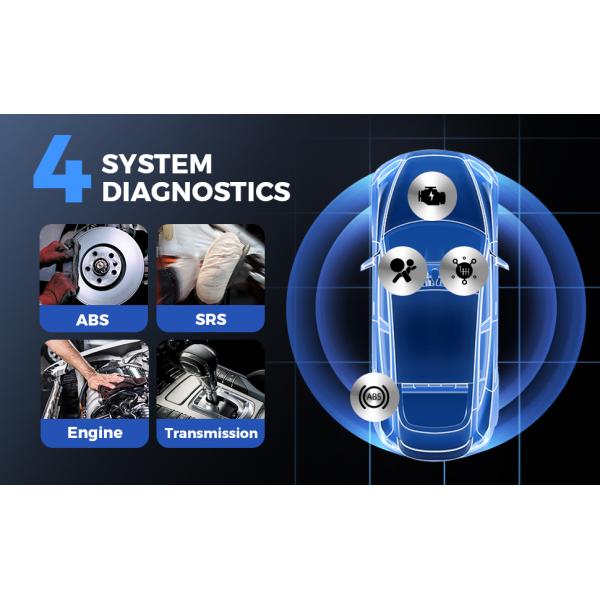 4 SYSTEM DIAGNOSTICS

ABS

SRS

Engine

Transmission

ABS