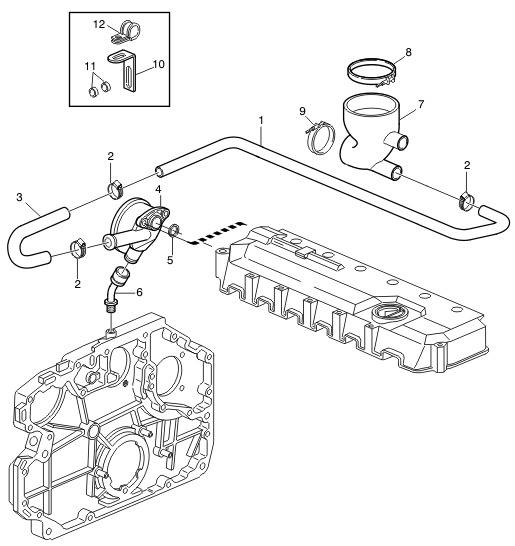 12
11
10
8
9
7
1
2
2
3
4
5
2
6