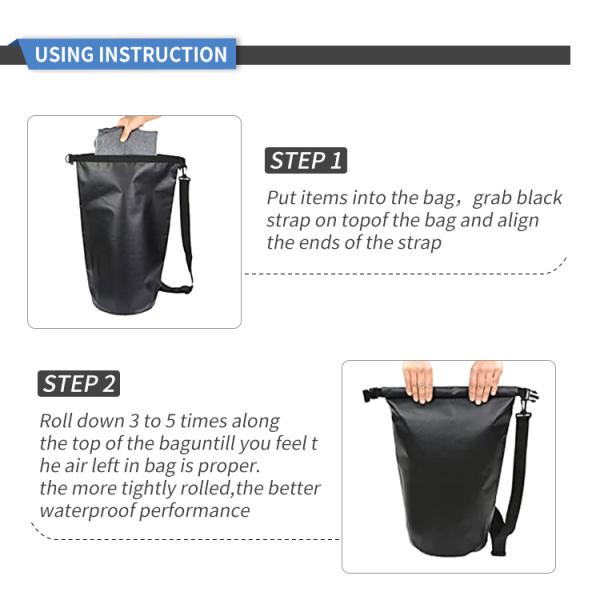 USING INSTRUCTION

STEP 1

Put items into the bag，grab black strap on topof the bag and align the ends of the strap

STEP 2

Roll down 3 to 5 times along the top of the baguntill you feel t he air left in bag is proper. the more tightly rolled,the better waterproof performance