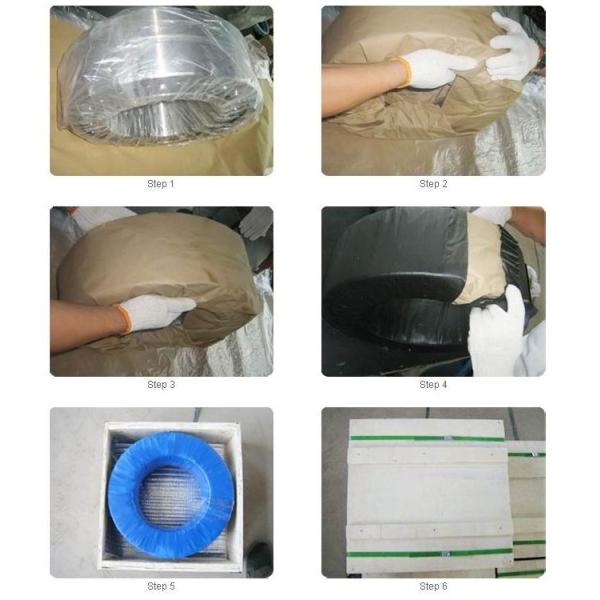 Step 1

Step 2

Step 3

Step 4

Step 5

Step 6