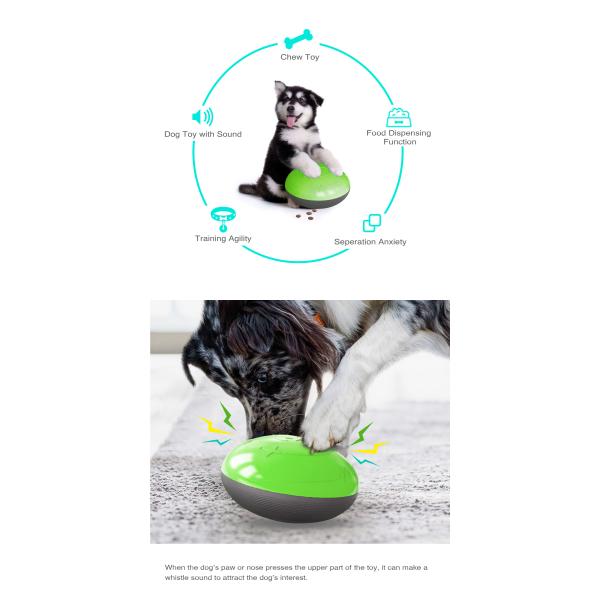 Chew Toy

Dog Toy with Sound

Food Dispensing Function

Training Agility

Seperation Anxiety

When the dog's paw or nose presses the upper part of the toy, it can make a whistle sound to attract the dog's interest.