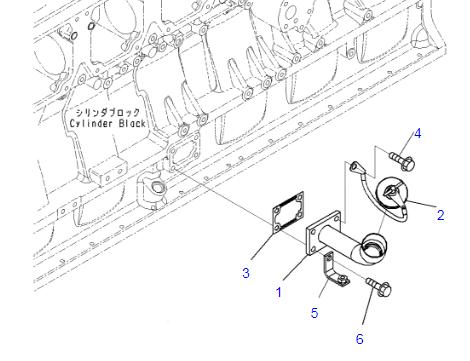 シリンダブロック
Cylinder Black

4
2
3
1
5
6