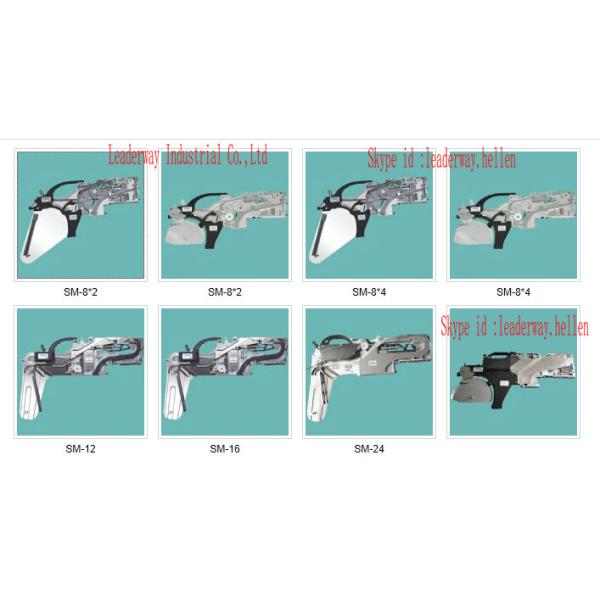 Leaderway Industrial Co.,Ltd

Skype id :leaderway.hellen

SM-8*2

SM-8*2

SM-8*4

SM-8*4

Skype id :leaderway.hellen

SM-12

SM-16

SM-24